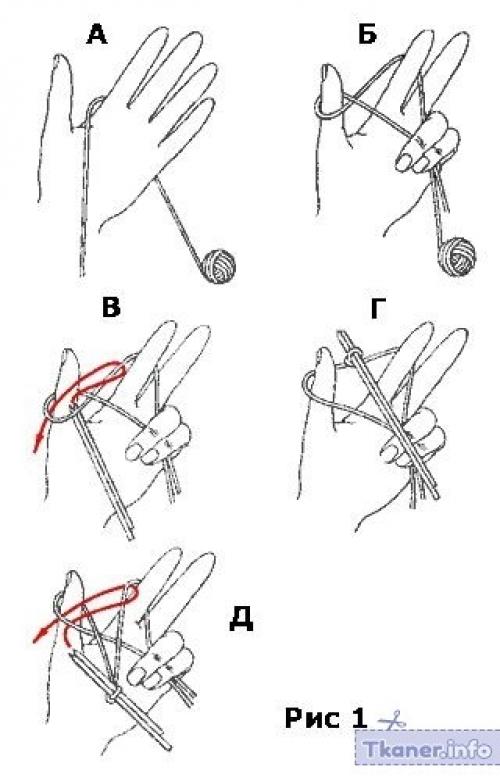 А

Б

В

Г

Д

Рис 1

Tkaner.info